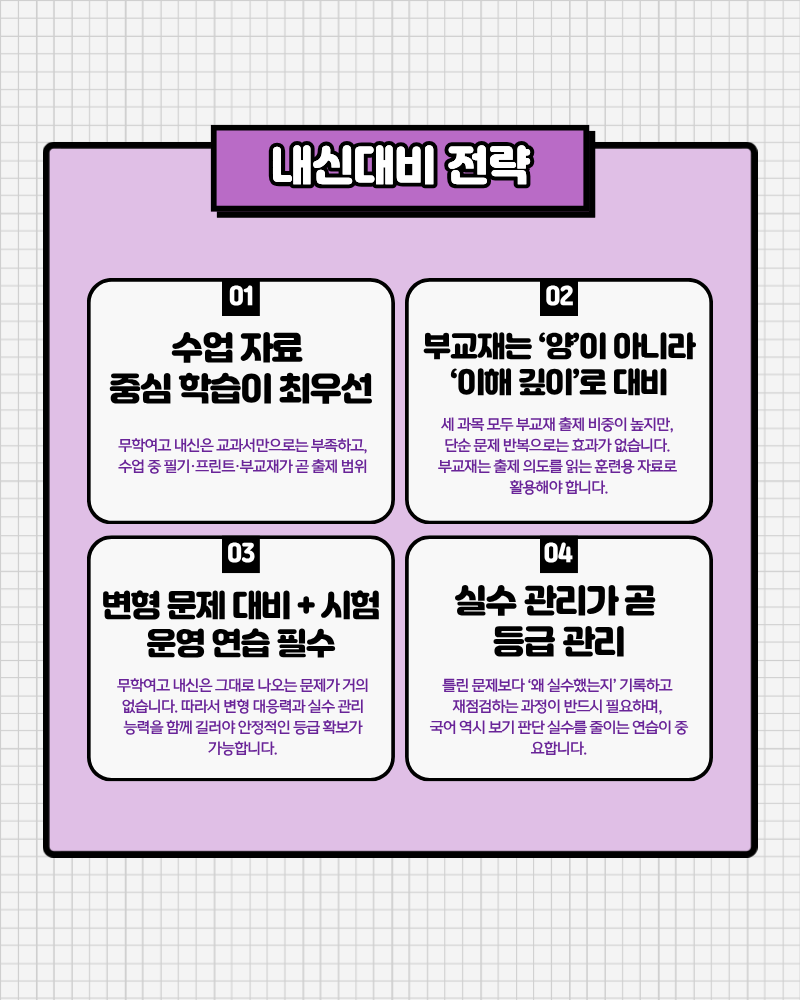 내신대비 전략

01

수업 자료
중심 학습이 최우선

무학여고 내신은 교과서만으로는 부족하고, 수업 중 필기·프린트·부교재가 곧 출제 범위

02

부교재는 '양'이 아니라
'이해 깊이'로 대비

세 과목 모두 부교재 출제 비중이 높지만, 단순 문제 반복으로는 효과가 없습니다. 부교재는 출제 의도를 읽는 훈련용 자료로 활용해야 합니다.

03

변형 문제 대비 + 시험
운영 연습 필수

무학여고 내신은 그대로 나오는 문제가 거의 없습니다. 따라서 변형 대응력과 실수 관리 능력을 함께 길러야 안정적인 등급 확보가 가능합니다.

04

실수 관리가 곧
등급 관리

틀린 문제보다 '왜 실수했는지' 기록하고 재점검하는 과정이 반드시 필요하며, 국어 역시 보기 판단 실수를 줄이는 연습이 중요합니다.