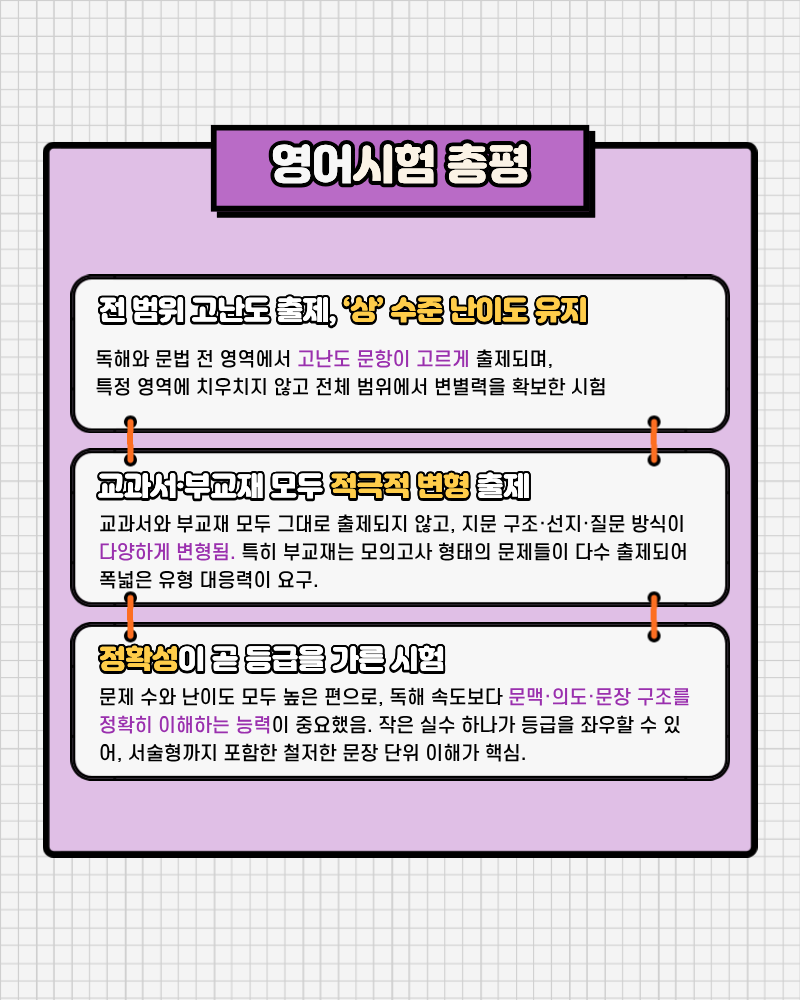 영어시험 총평

전 범위 고난도 출제, '상' 수준 난이도 유지

독해와 문법 전 영역에서 고난도 문항이 고르게 출제되며, 특정 영역에 치우치지 않고 전체 범위에서 변별력을 확보한 시험

교과서·부교재 모두 적극적 변형 출제

교과서와 부교재 모두 그대로 출제되지 않고, 지문 구조·선지·질문 방식이 다양하게 변형됨. 특히 부교재는 모의고사 형태의 문제들이 다수 출제되어 폭넓은 유형 대응력이 요구.

정확성이 곧 등급을 가른 시험

문제 수와 난이도 모두 높은 편으로, 독해 속도보다 문맥·의도·문장 구조를 정확히 이해하는 능력이 중요했음. 작은 실수 하나가 등급을 좌우할 수 있어, 서술형까지 포함한 철저한 문장 단위 이해가 핵심.